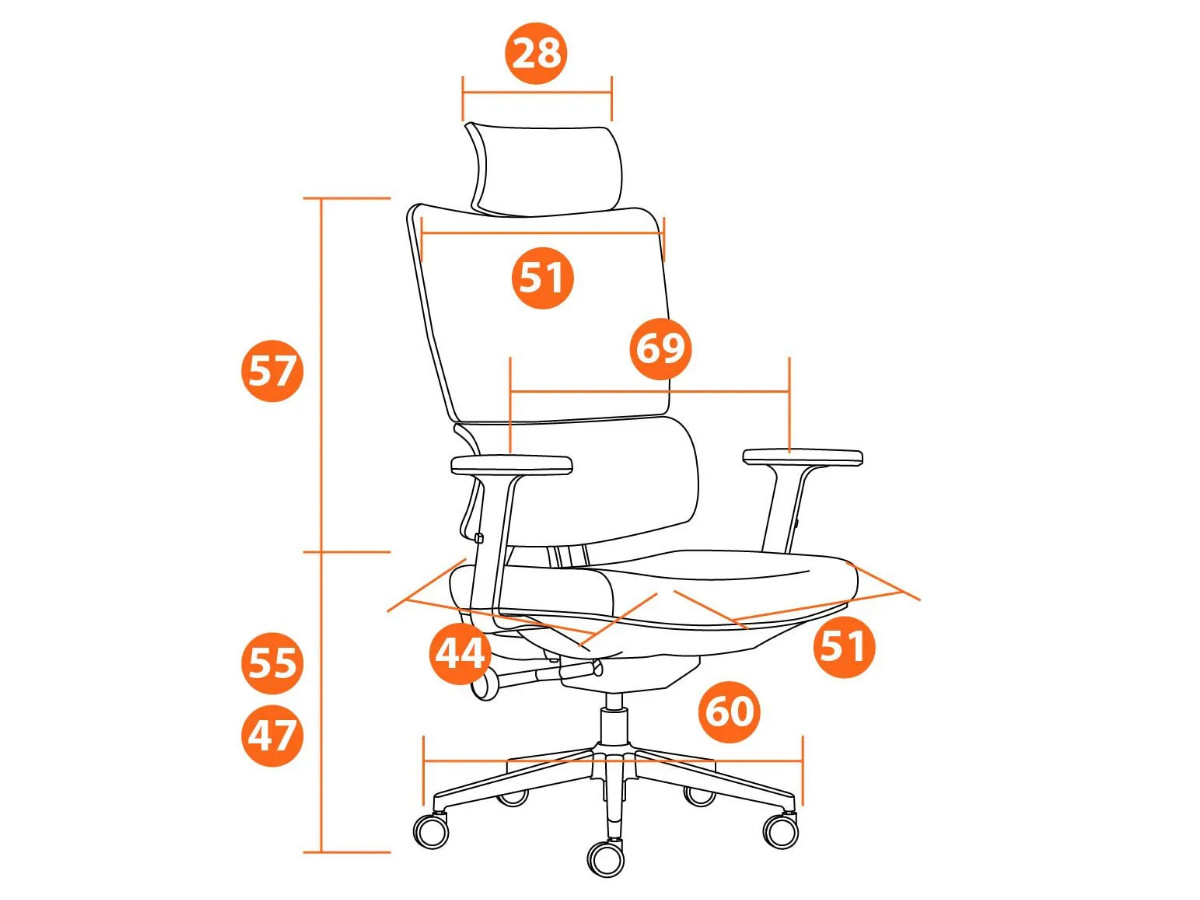 28

51

69

57

44

51

55

47

60