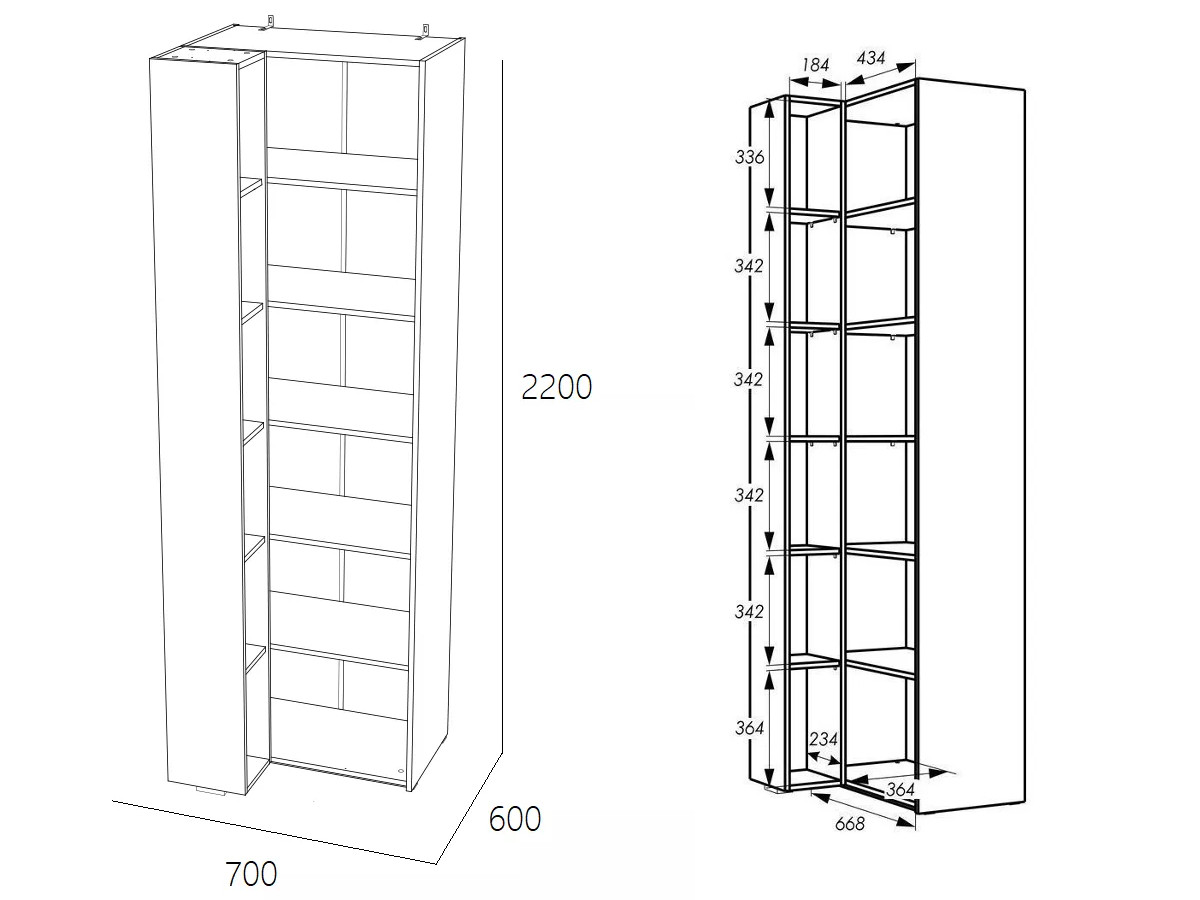 2200
600
700
184
434
336
342
342
342
342
364
234
364
668