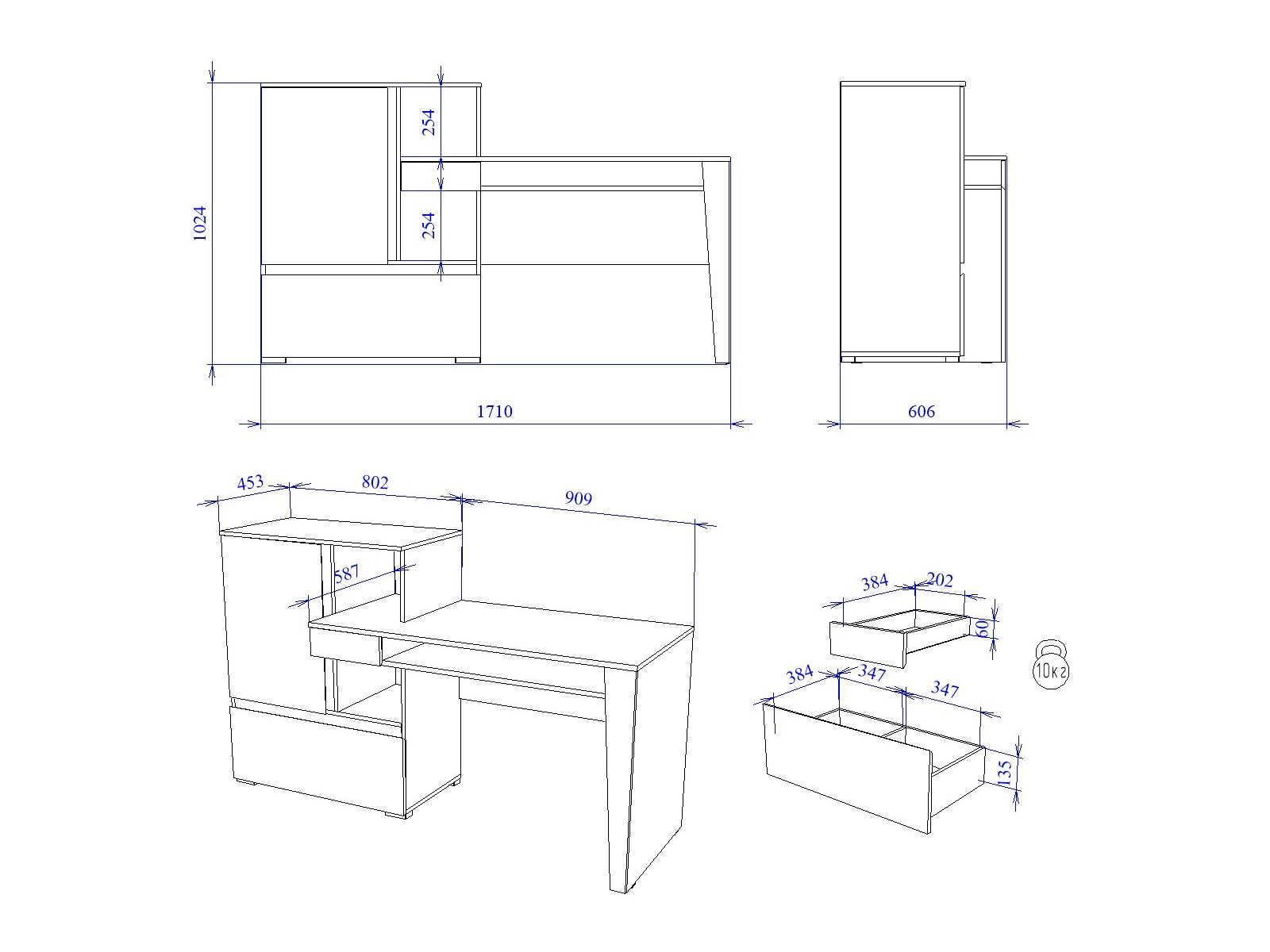 254
254
1024
1710
606
453
802
909
587
384
202
60
10кг
384
347
347
135