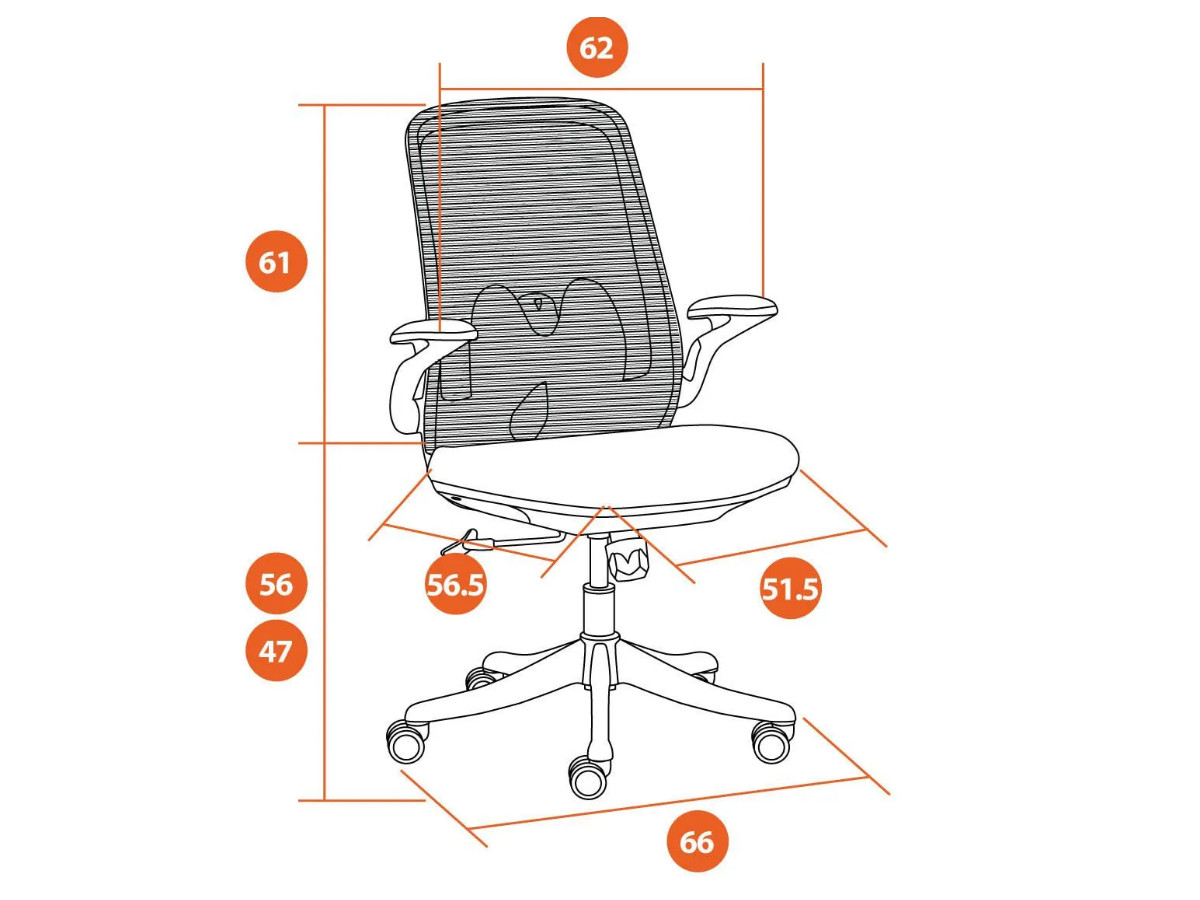 62

61

56

47

56.5

51.5

66